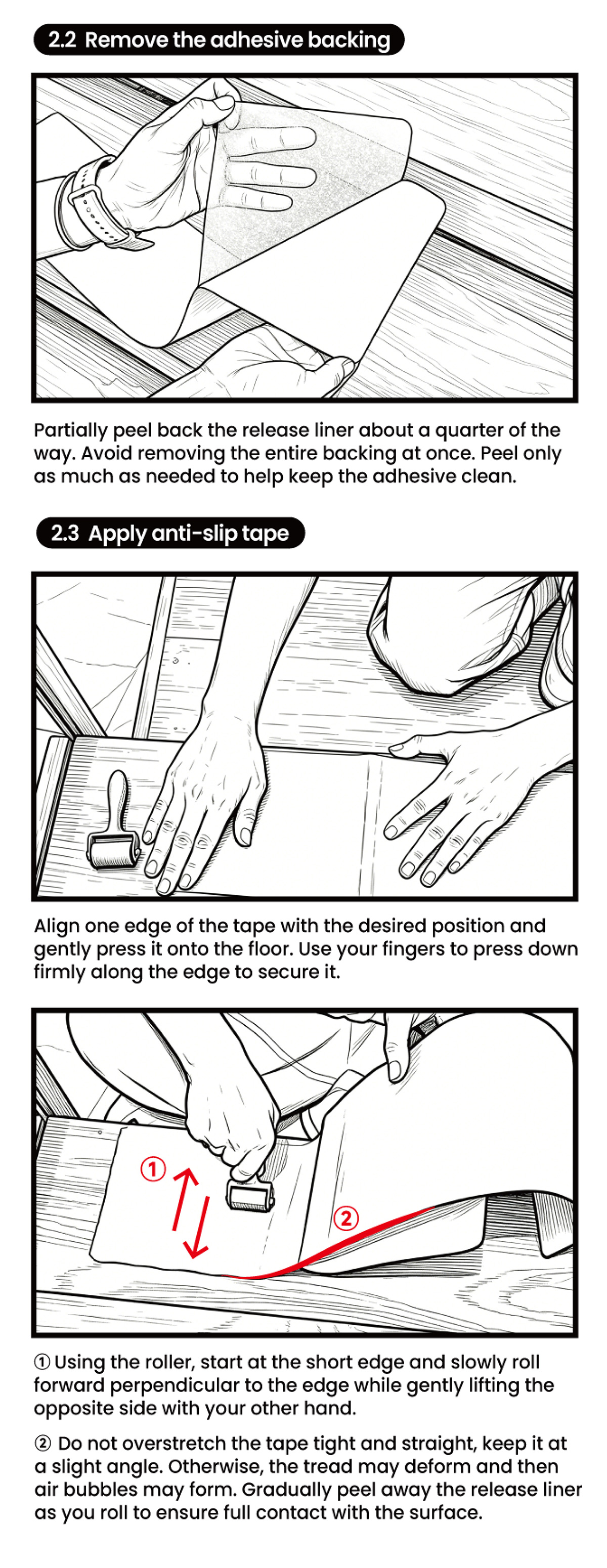 2.2 Remove the adhesive backing

Partially peel back the release liner about a quarter of the way. Avoid removing the entire backing at once. Peel only as much as needed to help keep the adhesive clean.

2.3 Apply anti-slip tape

Align one edge of the tape with the desired position and gently press it onto the floor. Use your fingers to press down firmly along the edge to secure it.

①

②

① Using the roller, start at the short edge and slowly roll forward perpendicular to the edge while gently lifting the opposite side with your other hand.

② Do not overstretch the tape tight and straight, keep it at a slight angle. Otherwise, the tread may deform and then air bubbles may form. Gradually peel away the release liner as you roll to ensure full contact with the surface.