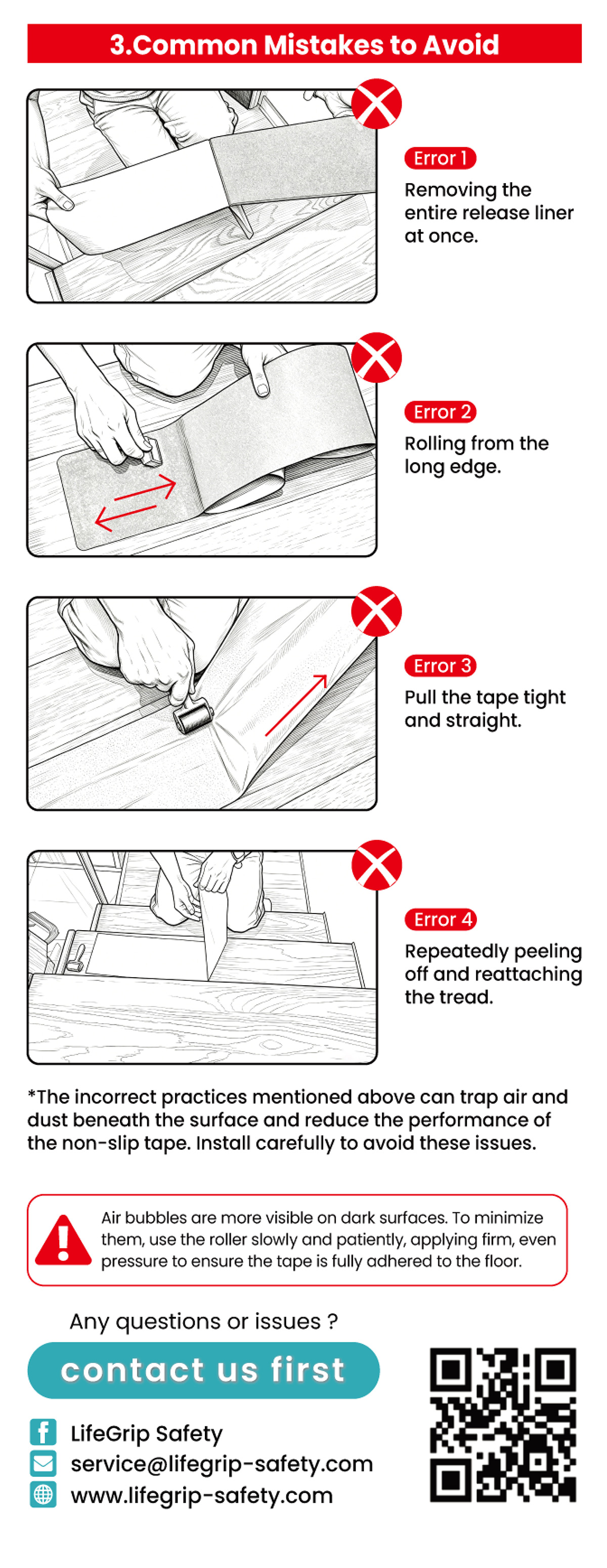 3.Common Mistakes to Avoid

Error 1
Removing the entire release liner at once.

Error 2
Rolling from the long edge.

Error 3
Pull the tape tight and straight.

Error 4
Repeatedly peeling off and reattaching the tread.

*The incorrect practices mentioned above can trap air and dust beneath the surface and reduce the performance of the non-slip tape. Install carefully to avoid these issues.

Air bubbles are more visible on dark surfaces. To minimize them, use the roller slowly and patiently, applying firm, even pressure to ensure the tape is fully adhered to the floor.

Any questions or issues ?

contact us first

LifeGrip Safety
service@lifegrip-safety.com
www.lifegrip-safety.com